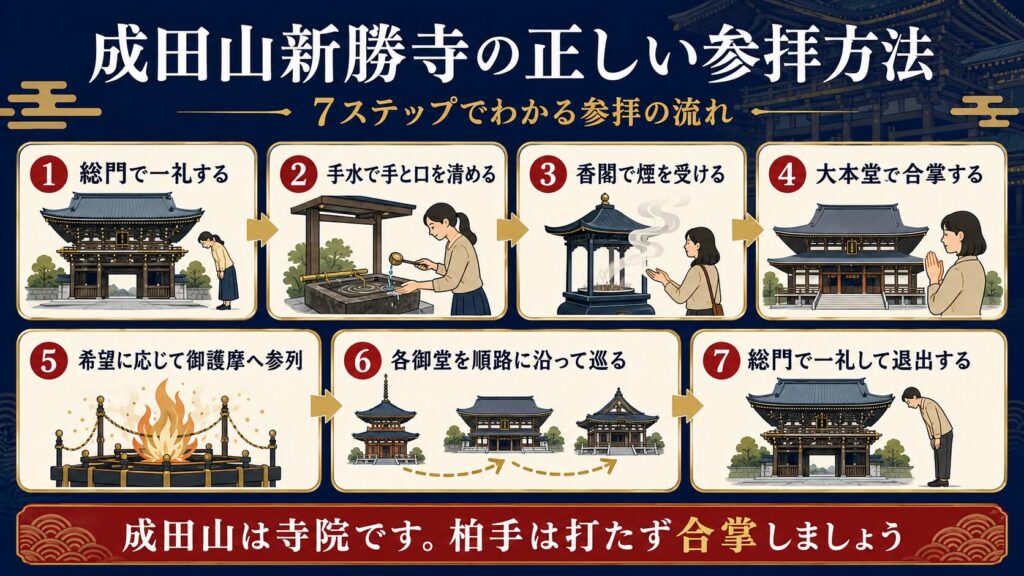 成田山新勝寺の正しい参拝方法

7ステップでわかる参拝の流れ

1 総門で一礼する

2 手水で手と口を清める

3 香閣で煙を受ける

4 大本堂で合掌する

5 希望に応じて御護摩へ参列

6 各御堂を順路に沿って巡る

7 総門で一礼して退出する

成田山は寺院です。柏手は打たず合掌しましょう