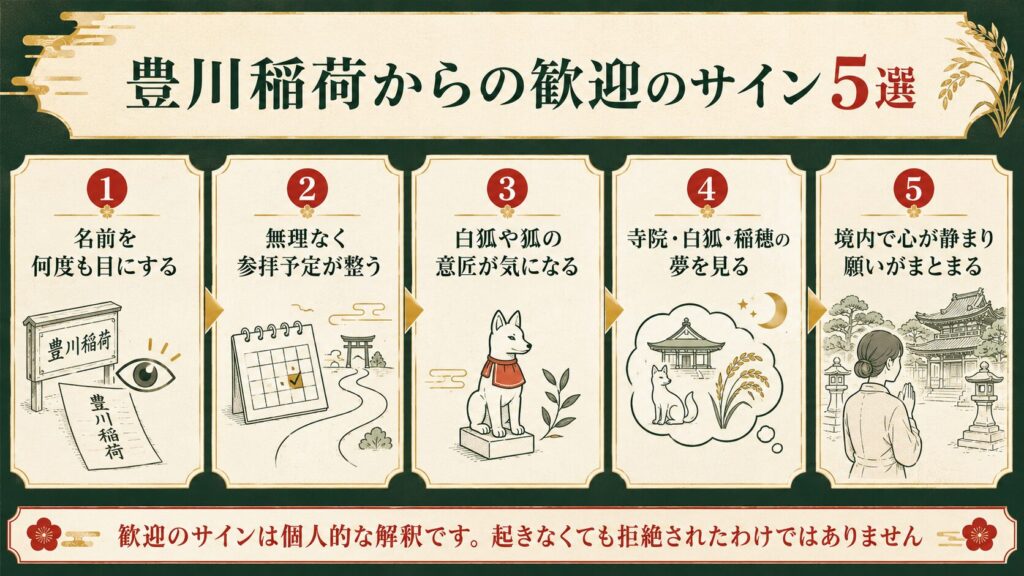 豊川稲荷からの歓迎のサイン5選

1
名前を何度も目にする
豊川稲荷
豊川稲荷

2
無理なく参拝予定が整う

3
白狐や狐の意匠が気になる

4
寺院・白狐・稲穂の夢を見る

5
境内で心が静まり願いがまとまる

歓迎のサインは個人的な解釈です。起きなくても拒絶されたわけではありません