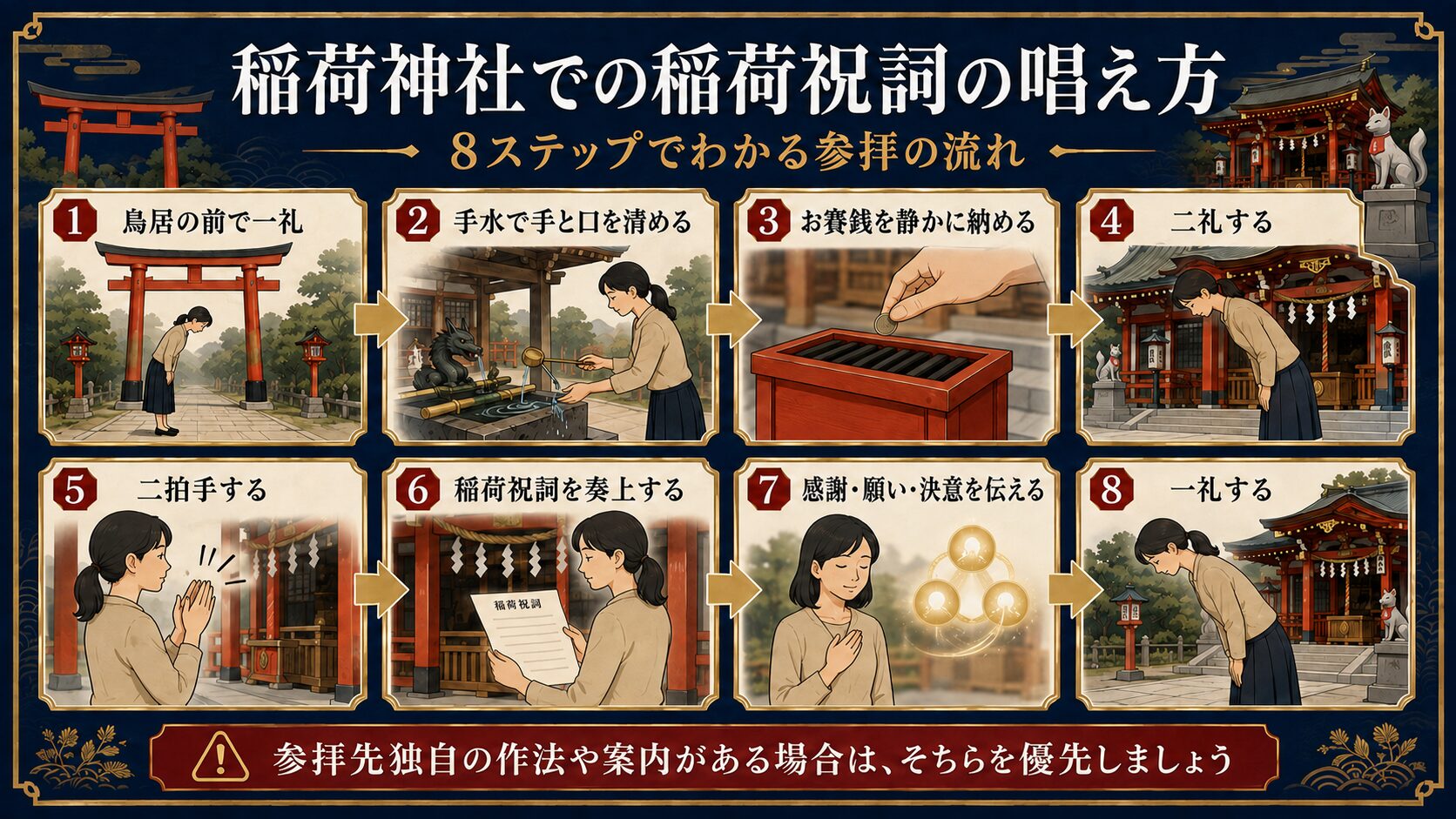 稲荷神社での稲荷祝詞の唱え方

8ステップでわかる参拝の流れ

1 鳥居の前で一礼

2 手水で手と口を清める

3 お賽銭を静かに納める

4 二礼する

5 二拍手する

6 稲荷祝詞を奏上する

稲荷祝詞

7 感謝・願い・決意を伝える

8 一礼する

参拝先独自の作法や案内がある場合は、そちらを優先しましょう