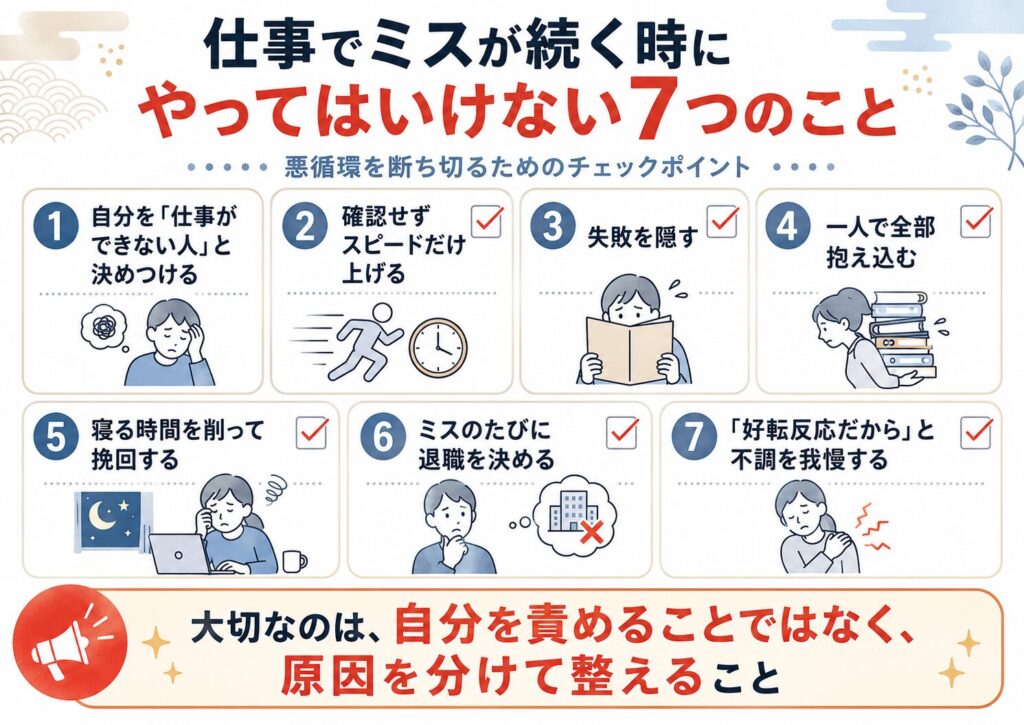 仕事でミスが続く時に
やってはいけない7つのこと

悪循環を断ち切るためのチェックポイント

1 自分を「仕事ができない人」と決めつける

2 確認せずスピードだけ上げる

3 失敗を隠す

4 一人で全部抱え込む

5 寝る時間を削って挽回する

6 ミスのたびに退職を決める

7 「好転反応だから」と不調を我慢する

大切なのは、自分を責めることではなく、原因を分けて整えること